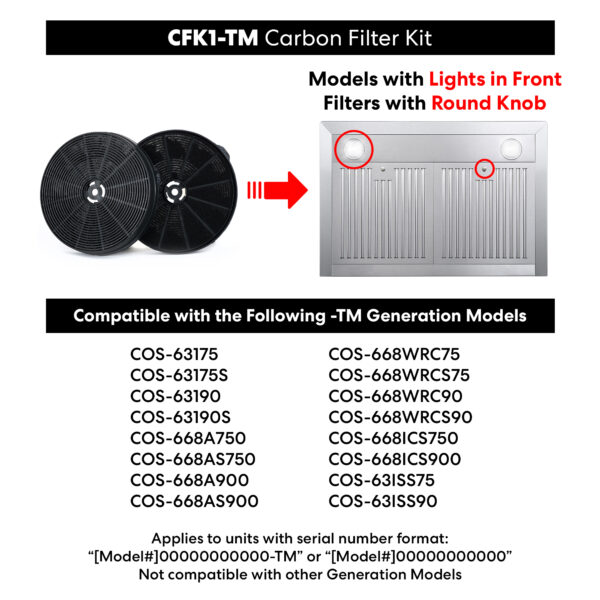 CFK1-TM Carbon Filter Kit

Models with Lights in Front
Filters with Round Knob

Compatible with the Following -TM Generation Models

COS-63175
COS-63175S
COS-63190
COS-63190S
COS-668A750
COS-668AS750
COS-668A900
COS-668AS900

COS-668WRC75
COS-668WRCS75
COS-668WRC90
COS-668WRCS90
COS-668ICS750
COS-668ICS900
COS-63ISS75
COS-63ISS90

Applies to units with serial number format:
“[Model#]00000000000-TM” or “[Model#]00000000000”
Not compatible with other Generation Models