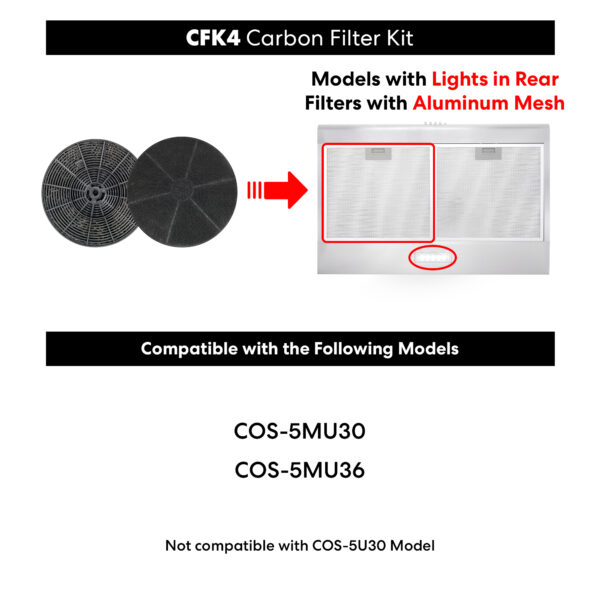 CFK4 Carbon Filter Kit

Models with Lights in Rear
Filters with Aluminum Mesh

Compatible with the Following Models

COS-5MU30
COS-5MU36

Not compatible with COS-5U30 Model