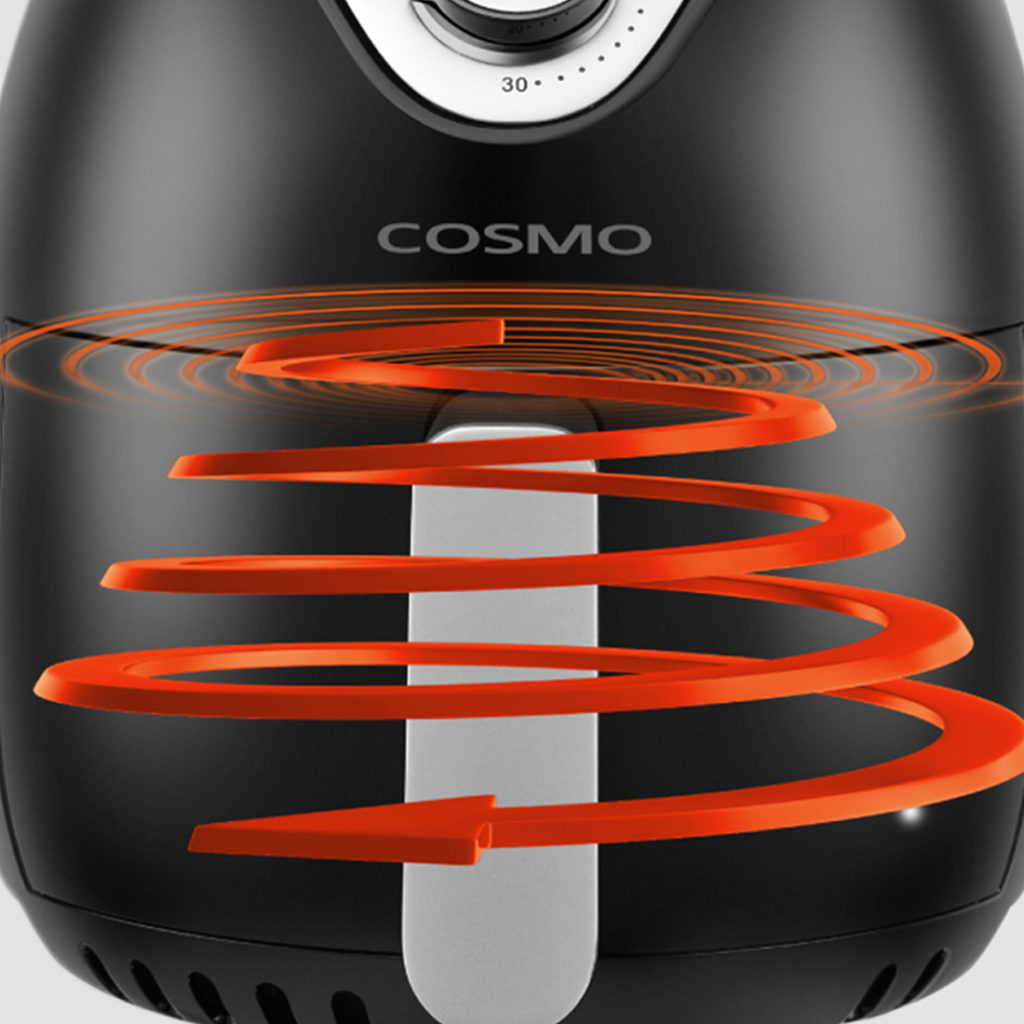 30

COSMO